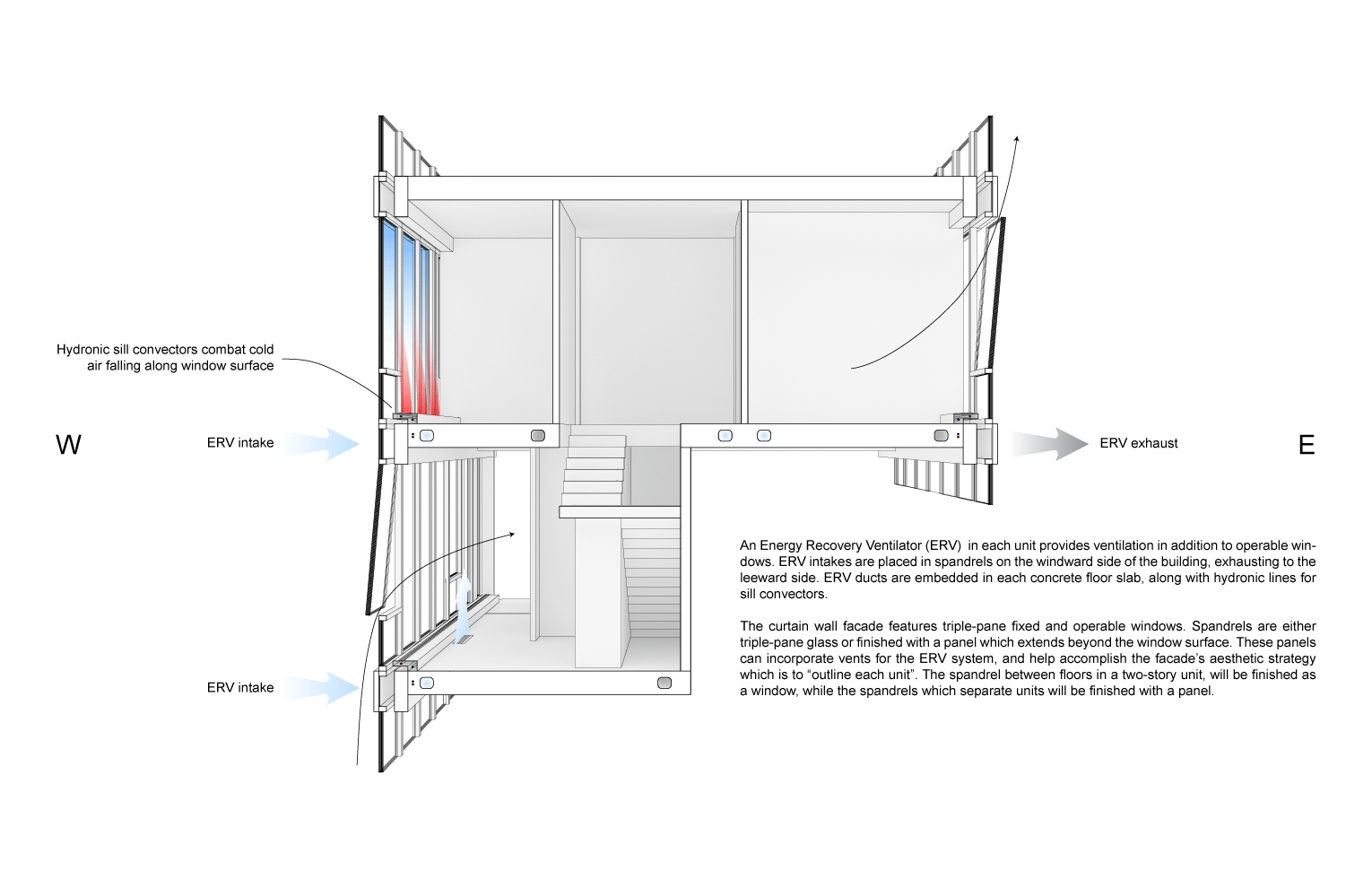 Hydronic sill convectors combat cold air falling along window surface

W

ERV intake

ERV exhaust

E

ERV intake

An Energy Recovery Ventilator (ERV) in each unit provides ventilation in addition to operable windows. ERV intakes are placed in spandrels on the windward side of the building, exhausting to the leeward side. ERV ducts are embedded in each concrete floor slab, along with hydronic lines for sill convectors.

The curtain wall facade features triple-pane fixed and operable windows. Spandrels are either triple-pane glass or finished with a panel which extends beyond the window surface. These panels can incorporate vents for the ERV system, and help accomplish the facade's aesthetic strategy which is to "outline each unit". The spandrel between floors in a two-story unit, will be finished as a window, while the spandrels which separate units will be finished with a panel.